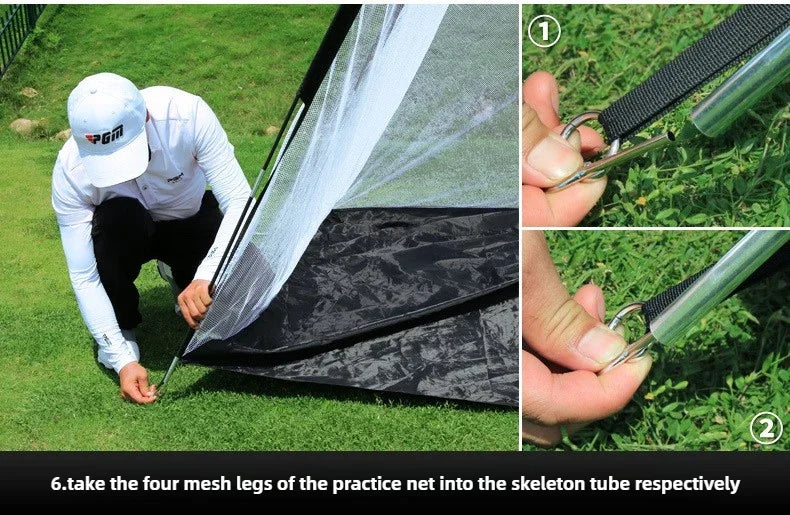 PGM

①

②

6.take the four mesh legs of the practice net into the skeleton tube respectively