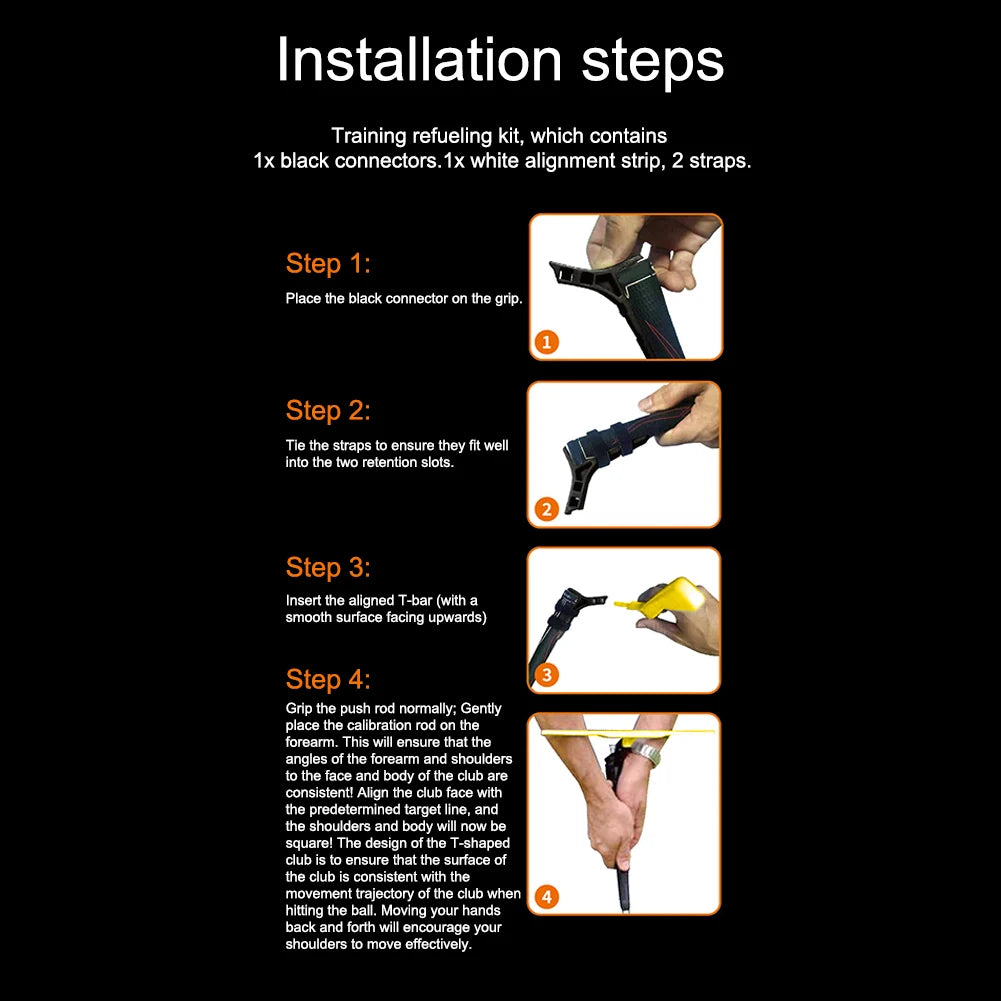 Installation steps

Training refueling kit, which contains 1x black connectors.1x white alignment strip, 2 straps.

Step 1:

Place the black connector on the grip.

1

Step 2:

Tie the straps to ensure they fit well into the two retention slots.

2

Step 3:

Insert the aligned T-bar (with a smooth surface facing upwards)

3

Step 4:

Grip the push rod normally; Gently place the calibration rod on the forearm. This will ensure that the angles of the forearm and shoulders to the face and body of the club are consistent! Align the club face with the predetermined target line, and the shoulders and body will now be square! The design of the T-shaped club is to ensure that the surface of the club is consistent with the movement trajectory of the club when hitting the ball. Moving your hands back and forth will encourage your shoulders to move effectively.

4